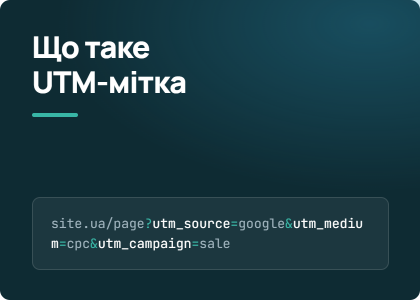 Що таке UTM-мітка

site.ua/page?utm_source=google&utm_medium=cpc&utm_campaign=sale